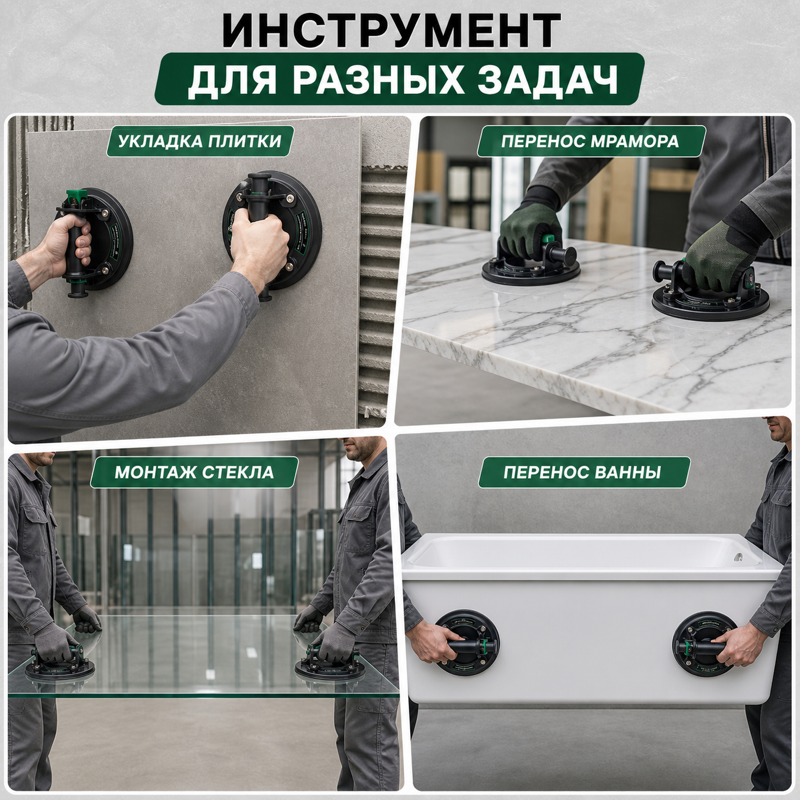 ИНСТРУМЕНТ
ДЛЯ РАЗНЫХ ЗАДАЧ

УКЛАДКА ПЛИТКИ

ПЕРЕНОС МРАМОРА

МОНТАЖ СТЕКЛА

ПЕРЕНОС ВАННЫ